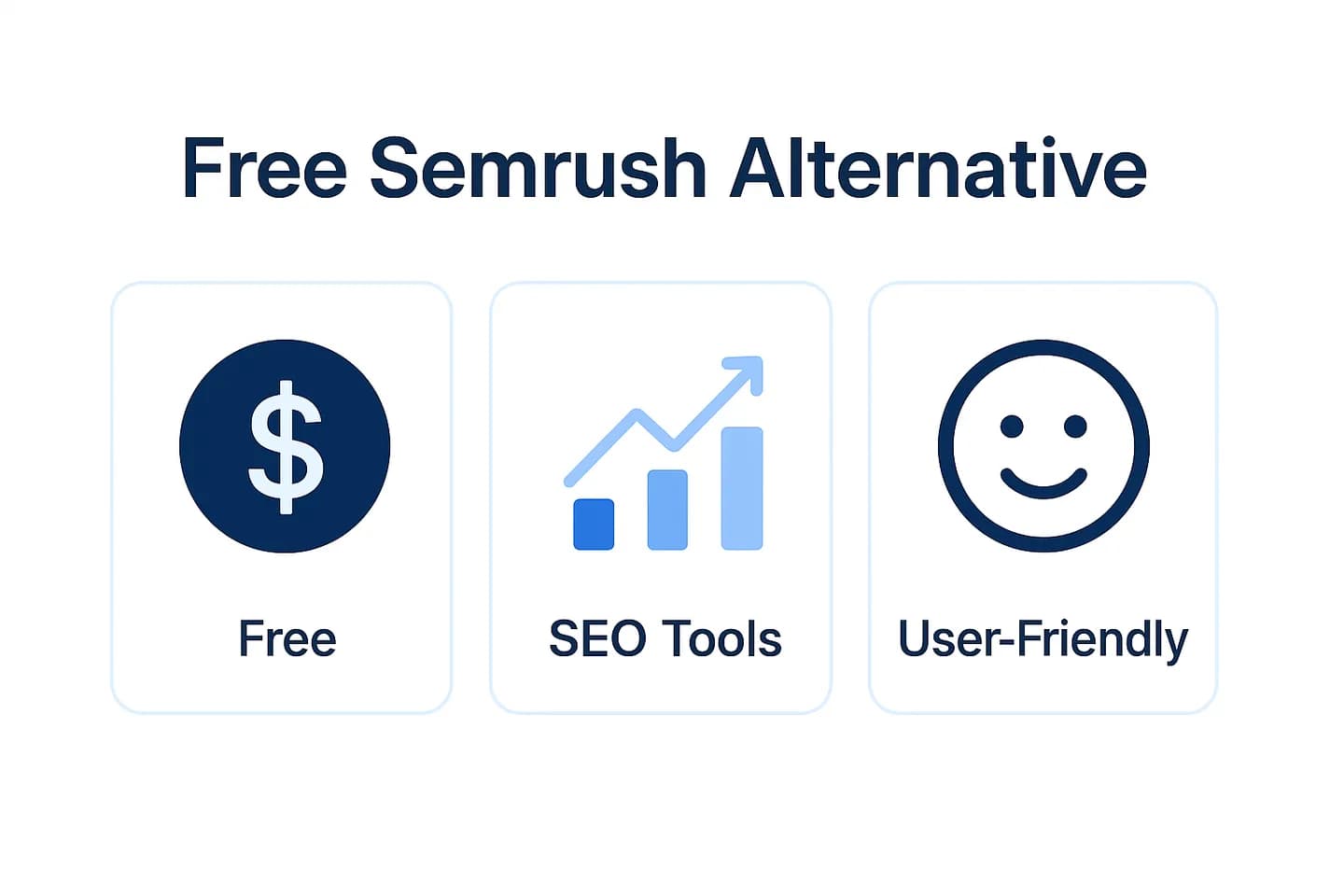 Free Semrush Alternative

$

Free

SEO Tools

User-Friendly